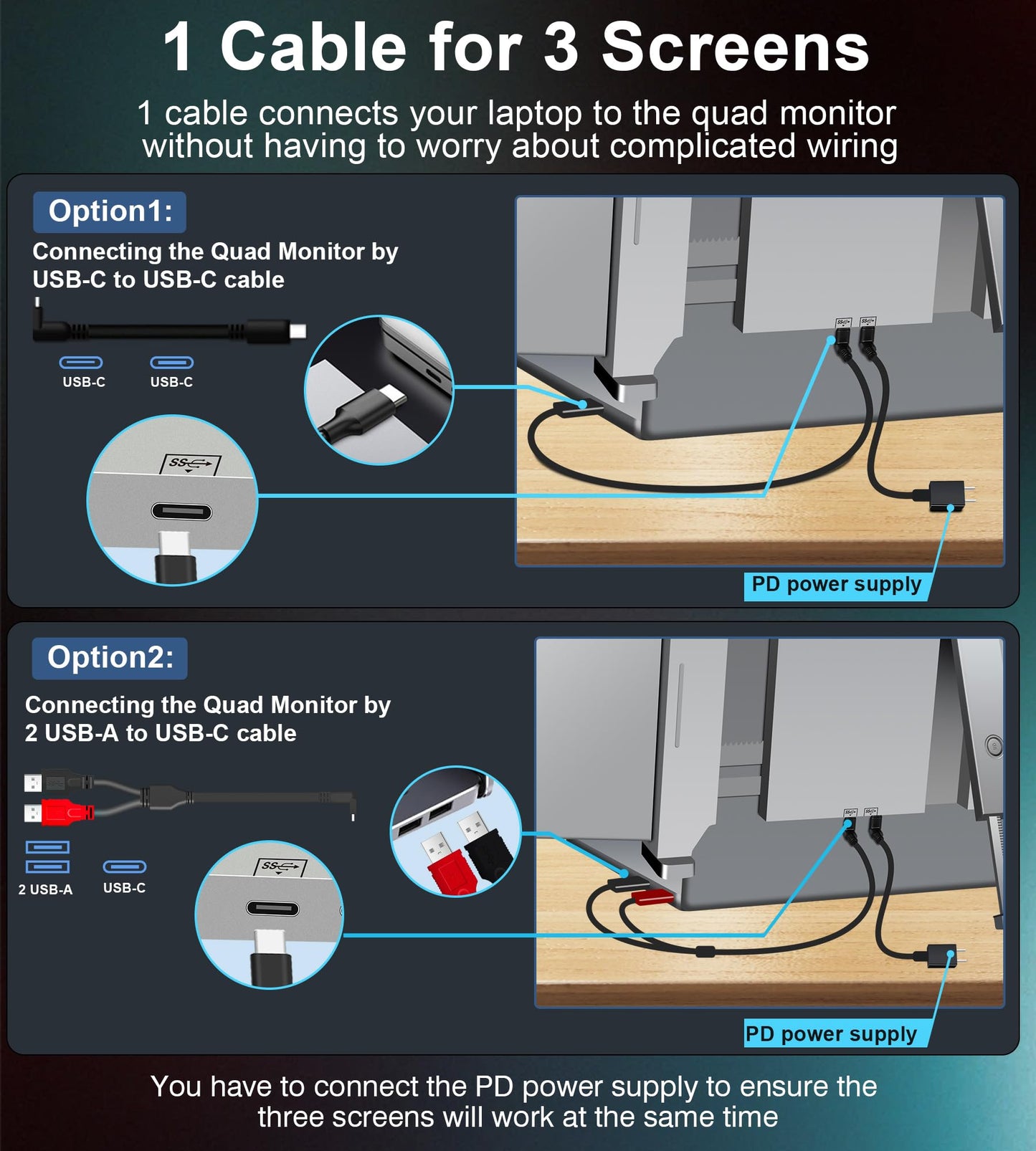 1 Cable for 3 Screens

1 cable connects your laptop to the quad monitor without having to worry about complicated wiring

Option1:

Connecting the Quad Monitor by USB-C to USB-C cable

USB-C USB-C

SS

PD power supply

Option2:

Connecting the Quad Monitor by 2 USB-A to USB-C cable

2 USB-A USB-C

SS

PD power supply

You have to connect the PD power supply to ensure the three screens will work at the same time