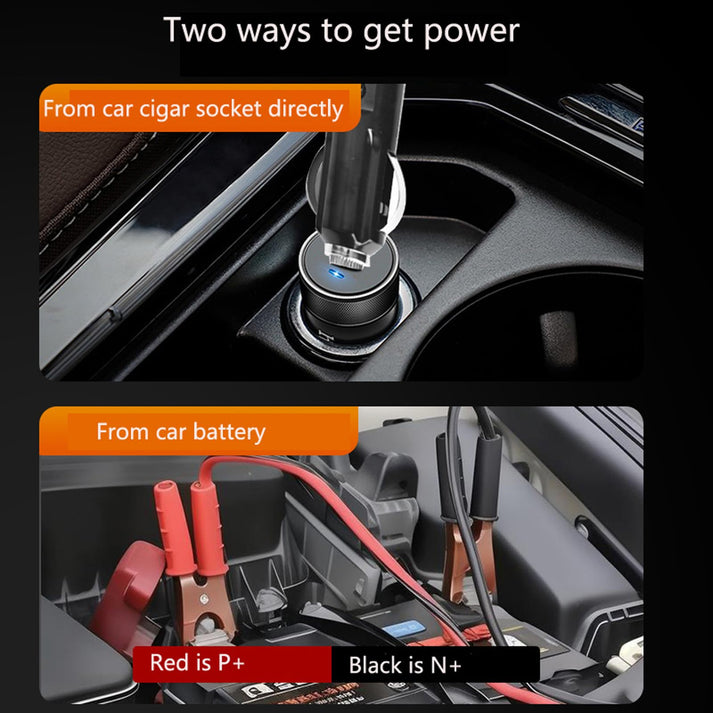 Two ways to get power

From car cigar socket directly

From car battery

Red is P+

Black is N+