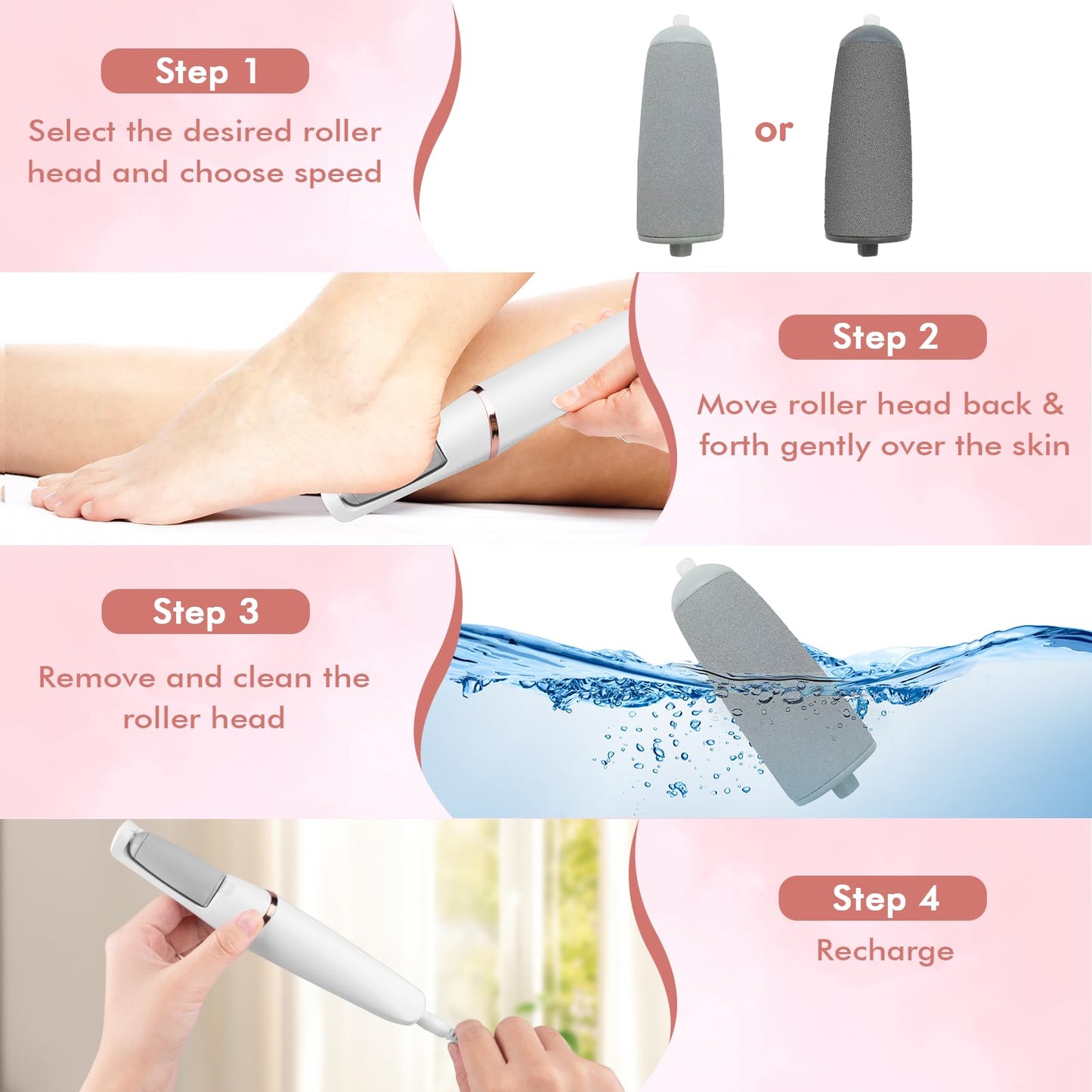 Step 1

Select the desired roller head and choose speed

or

Step 2

Move roller head back & forth gently over the skin

Step 3

Remove and clean the roller head

Step 4

Recharge